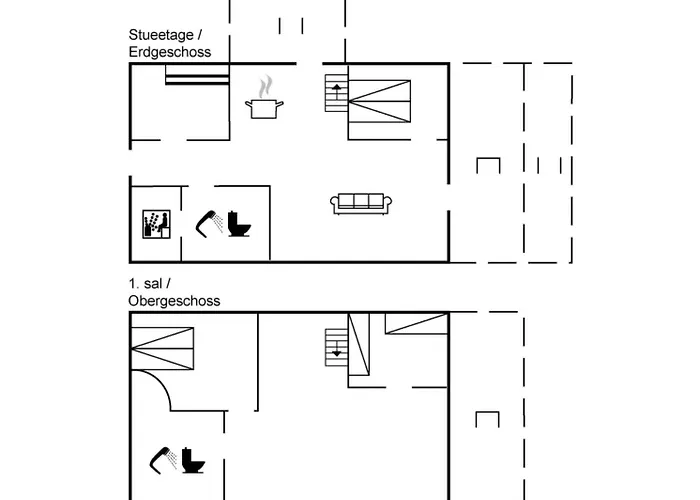 Stueetage /
Erdgeschoss

1. sal /
Obergeschoss